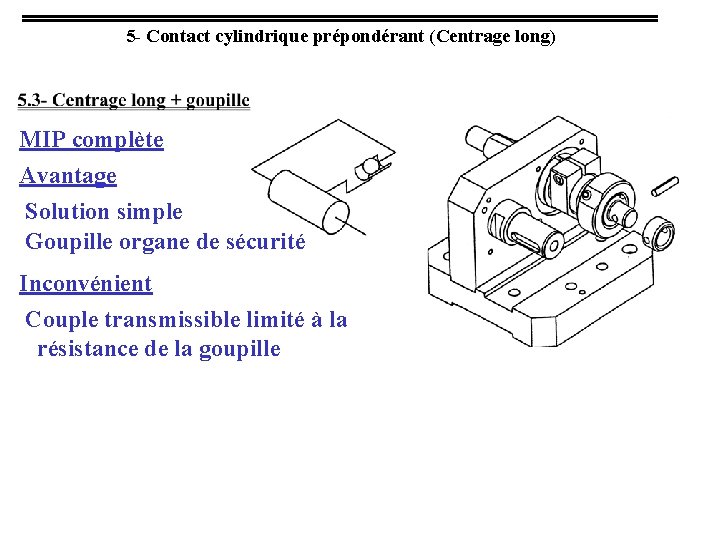 5- Contact cylindrique prépondérant (Centrage long)

5.3- Centrage long + goupille

MIP complète

Avantage

Solution simple
Goupille organe de sécurité

Inconvénient

Couple transmissible limité à la résistance de la goupille