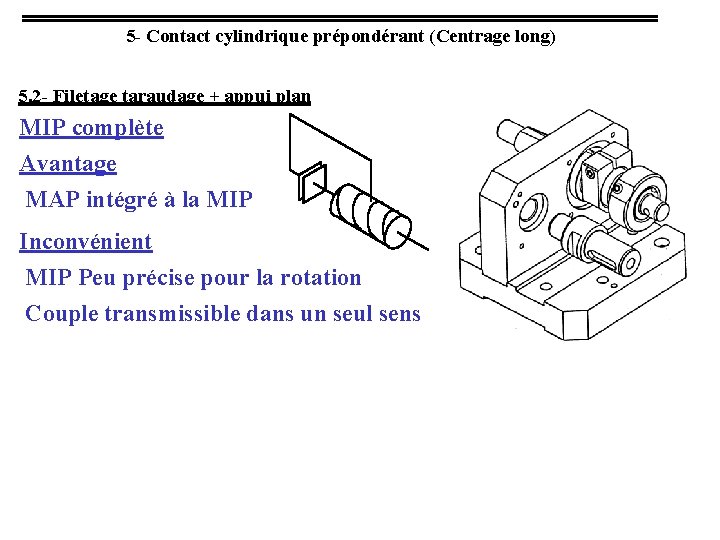 5- Contact cylindrique prépondérant (Centrage long)

5.2- Filetage taraudage + appui plan

MIP complète

Avantage

MAP intégré à la MIP

Inconvénient

MIP Peu précise pour la rotation

Couple transmissible dans un seul sens