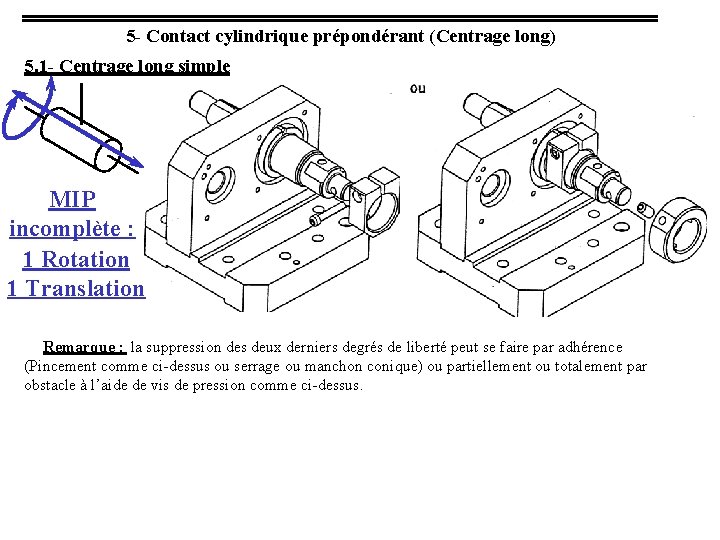 5- Contact cylindrique prépondérant (Centrage long)

5.1- Centrage long simple

ou

MIP
incomplète :
1 Rotation
1 Translation

Remarque : la suppression des deux derniers degrés de liberté peut se faire par adhérence (Pincement comme ci-dessus ou serrage ou manchon conique) ou partiellement ou totalement par obstacle à l'aide de vis de pression comme ci-dessus.