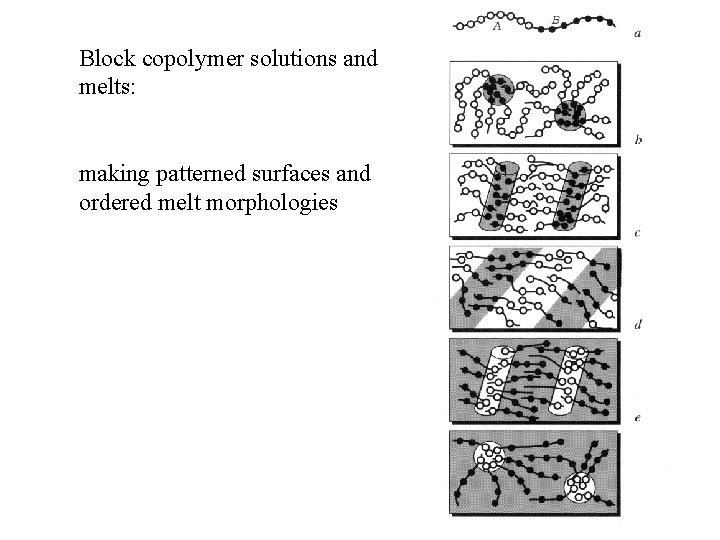 Block copolymer solutions and melts:

making patterned surfaces and ordered melt morphologies

A

B

a

b

c

d

e