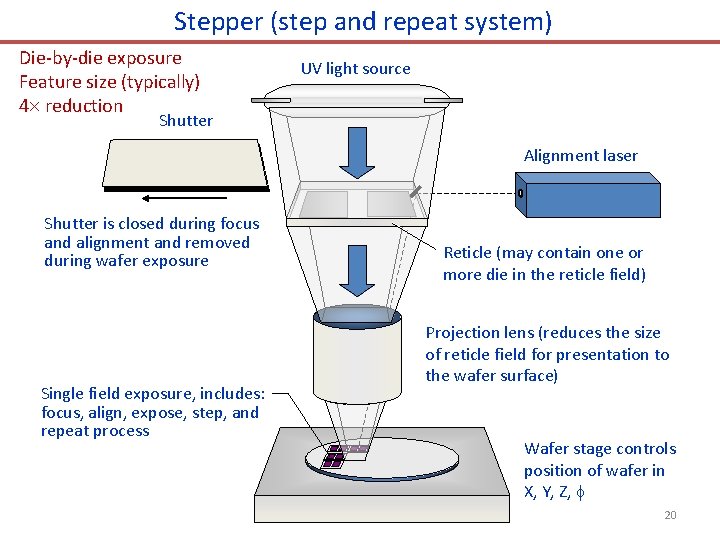 Stepper (step and repeat system)

Die-by-die exposure
Feature size (typically)
4× reduction

UV light source

Shutter

Alignment laser

Shutter is closed during focus and alignment and removed during wafer exposure

Reticle (may contain one or more die in the reticle field)

Projection lens (reduces the size of reticle field for presentation to the wafer surface)

Single field exposure, includes: focus, align, expose, step, and repeat process

Wafer stage controls position of wafer in X, Y, Z, $\phi$

20