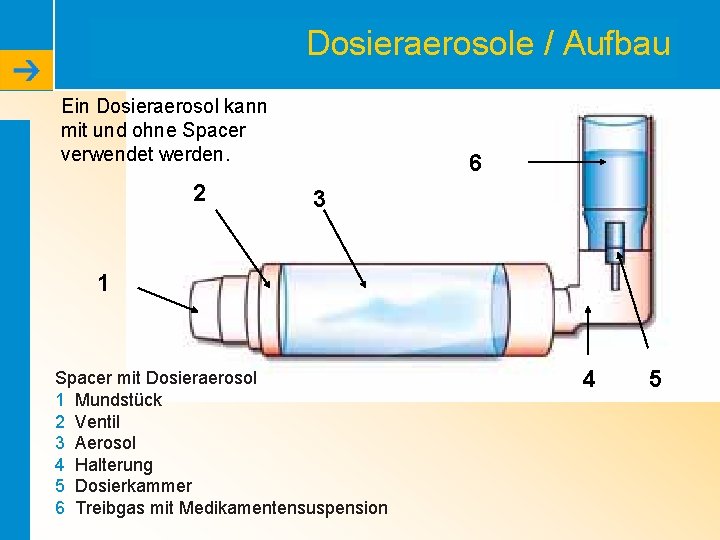 Dosieraerosole / Aufbau

Ein Dosieraerosol kann mit und ohne Spacer verwendet werden.

6

2

3

1

4

5

Spacer mit Dosieraerosol
1 Mundstück
2 Ventil
3 Aerosol
4 Halterung
5 Dosierkammer
6 Treibgas mit Medikamentensuspension