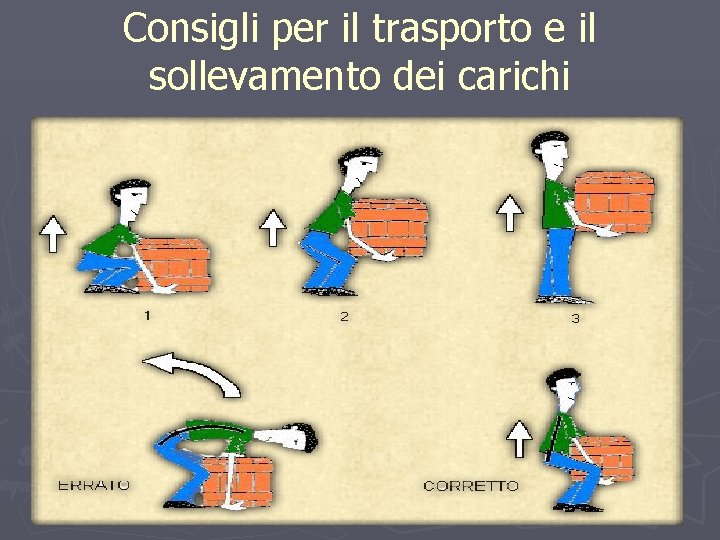 Consigli per il trasporto e il sollevamento dei carichi

1

2

3

ERRATO

CORRETTO