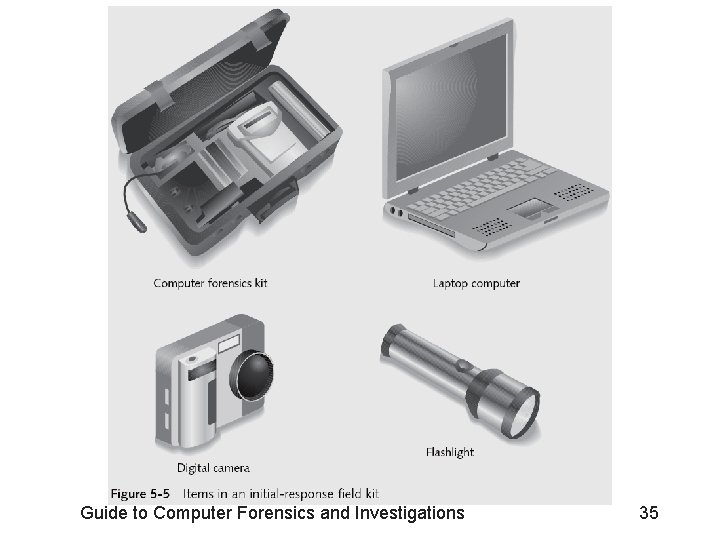 Computer forensics kit

Laptop computer

Digital camera

Flashlight

Figure 5-5 Items in an initial-response field kit

Guide to Computer Forensics and Investigations

35