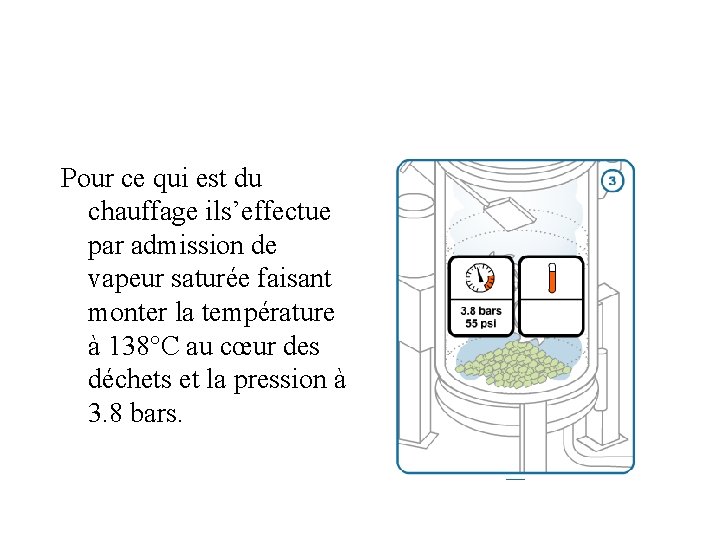 Pour ce qui est du chauffage ils’effectue par admission de vapeur saturée faisant monter la température à 138°C au cœur des déchets et la pression à 3.8 bars.

3

3.8 bars
55 psi