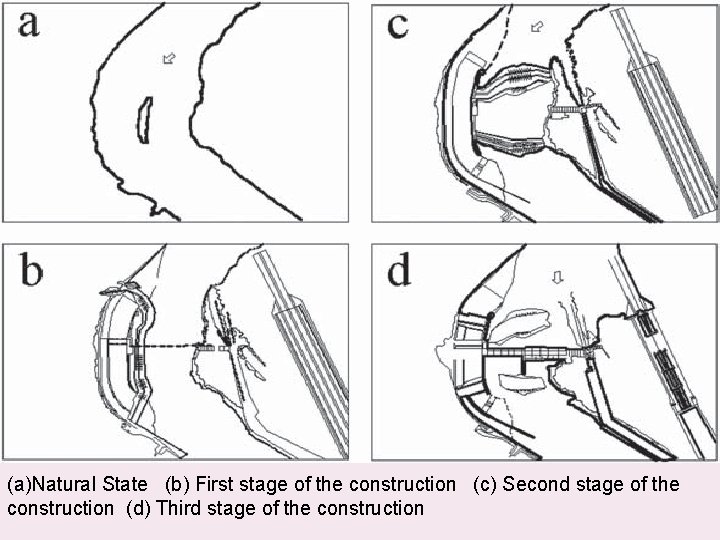 a

c

b

d

(a)Natural State (b) First stage of the construction (c) Second stage of the construction (d) Third stage of the construction