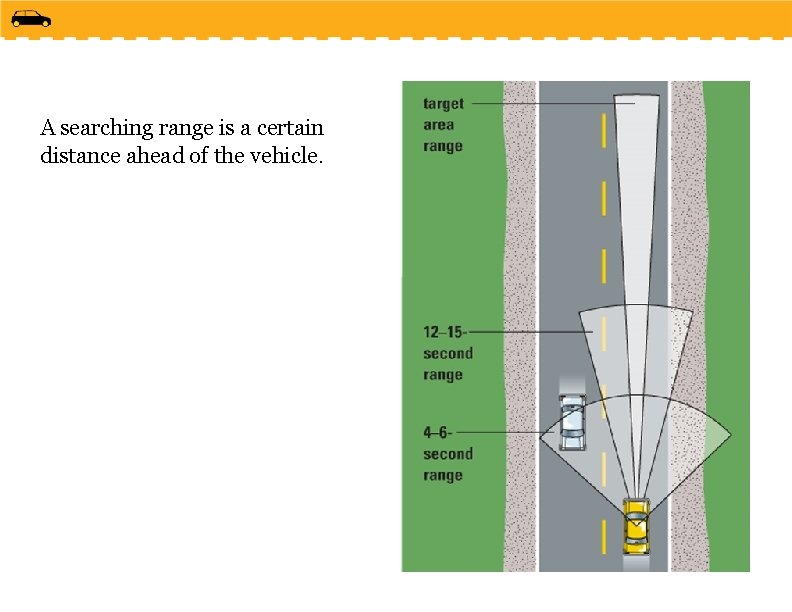 A searching range is a certain distance ahead of the vehicle.

target area range

12–15-second range

4–6-second range