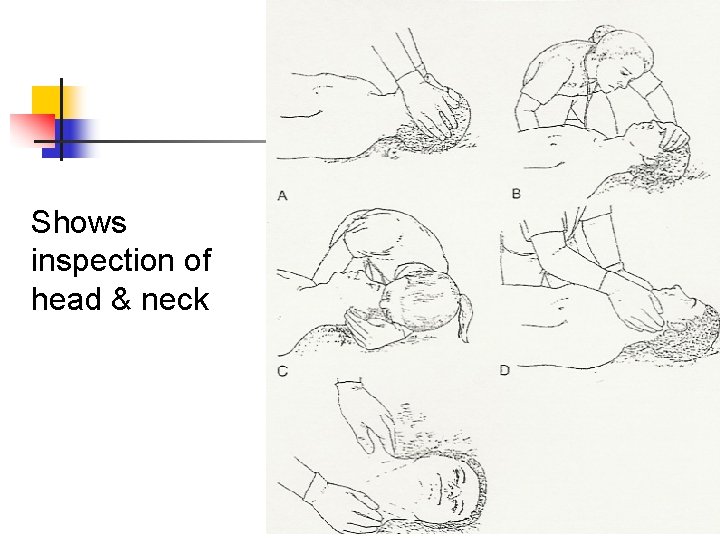 Shows inspection of head & neck

A

B

C

D