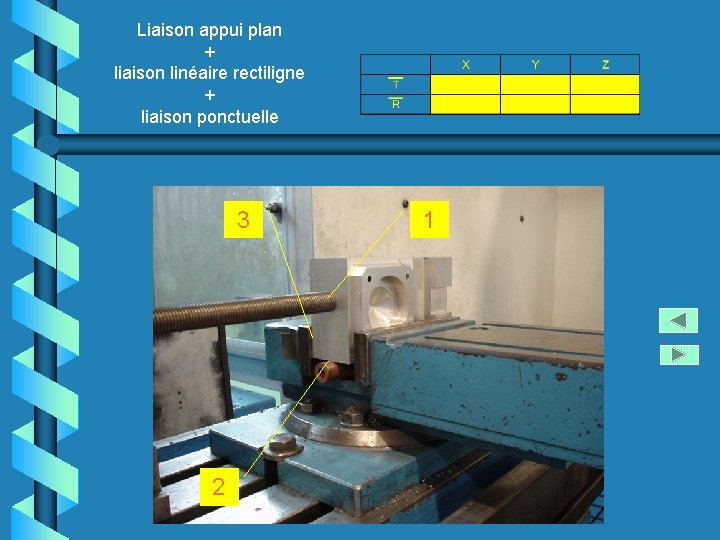 Liaison appui plan
+
liaison linéaire rectiligne
+
liaison ponctuelle

|  | X | Y | Z |
|---|---|---|---|
| $\overline{T}$ |  |  |  |
| $\overline{R}$ |  |  |  |

3

1

2