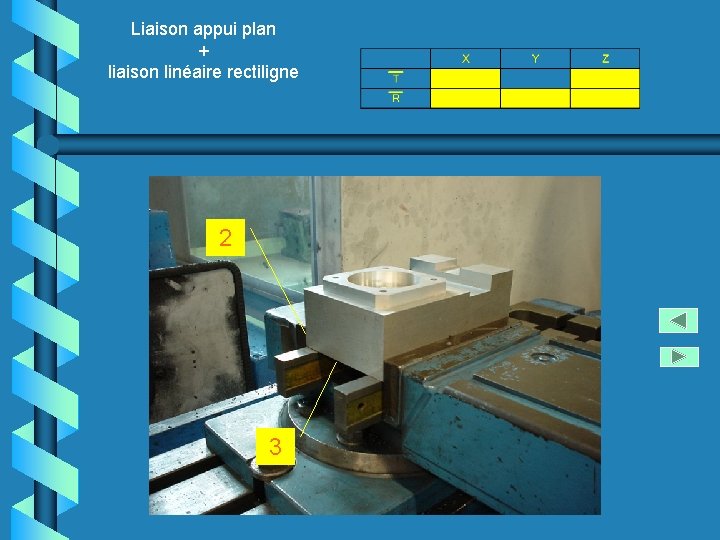 Liaison appui plan
+
liaison linéaire rectiligne

|  | X | Y | Z |
|---|---|---|---|
| $\overline{T}$ |  |  |  |
| $\overline{R}$ |  |  |  |

2

3