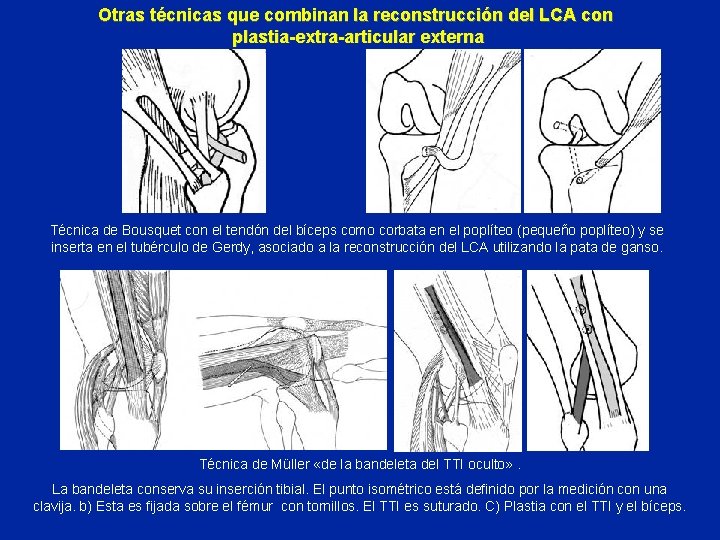 Otras técnicas que combinan la reconstrucción del LCA con plastia-extra-articular externa

Técnica de Bousquet con el tendón del bíceps como corbata en el poplíteo (pequeño poplíteo) y se inserta en el tubérculo de Gerdy, asociado a la reconstrucción del LCA utilizando la pata de ganso.

Técnica de Müller «de la bandeleta del TTI oculto» .

La bandeleta conserva su inserción tibial. El punto isométrico está definido por la medición con una clavija. b) Esta es fijada sobre el fémur con tornillos. El TTI es suturado. C) Plastia con el TTI y el bíceps.