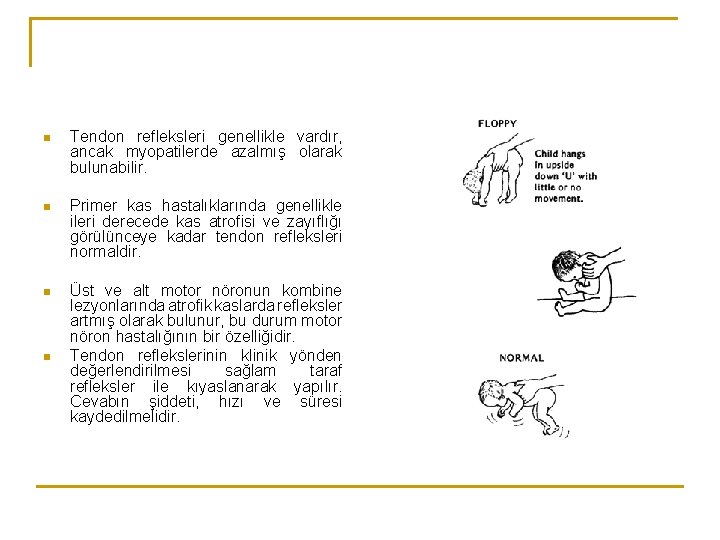 Tendon refleksleri genellikle vardır, ancak myopatilerde azalmış olarak bulunabilir.

Primer kas hastalıklarında genellikle ileri derecede kas atrofisi ve zayıflığı görülünceye kadar tendon refleksleri normaldir.

Üst ve alt motor nöronun kombine lezyonlarında atrofik kaslarda refleksler artmış olarak bulunur, bu durum motor nöron hastalığının bir özelliğidir.

Tendon reflekslerinin klinik yönden değerlendirilmesi sağlam taraf refleksler ile kıyaslanarak yapılır. Cevabın şiddeti, hızı ve süresi kaydedilmelidir.

FLOPPY

Child hangs in upside down 'U' with little or no movement.

NORMAL