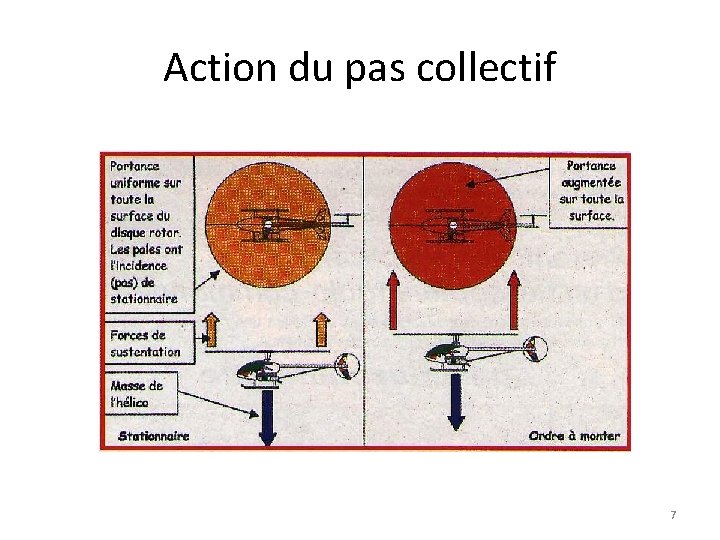 Action du pas collectif

Portance uniforme sur toute la surface du disque rotor. Les pales ont l'incidence (pas) de stationnaire

Forces de sustentation

Masse de l'hélico

Stationnaire

Portance augmentée sur toute la surface.

Ordre à monter

7