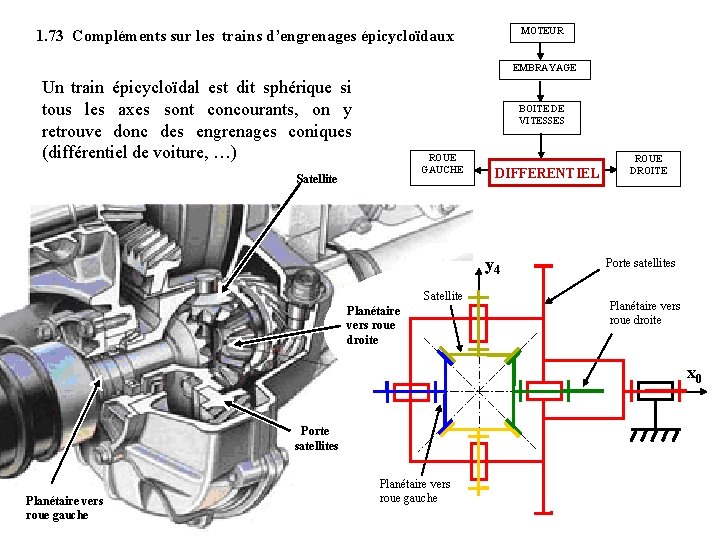 1.73 Compléments sur les trains d'engrenages épicycloïdaux

Un train épicycloïdal est dit sphérique si tous les axes sont concourants, on y retrouve donc des engrenages coniques (différentiel de voiture, …)

MOTEUR

EMBRAYAGE

BOITE DE VITESSES

ROUE GAUCHE

DIFFERENTIEL

ROUE DROITE

Satellite

Planétaire vers roue droite

Porte satellites

Planétaire vers roue gauche

$y_4$

Porte satellites

Satellite

Planétaire vers roue droite

$x_0$

Planétaire vers roue gauche