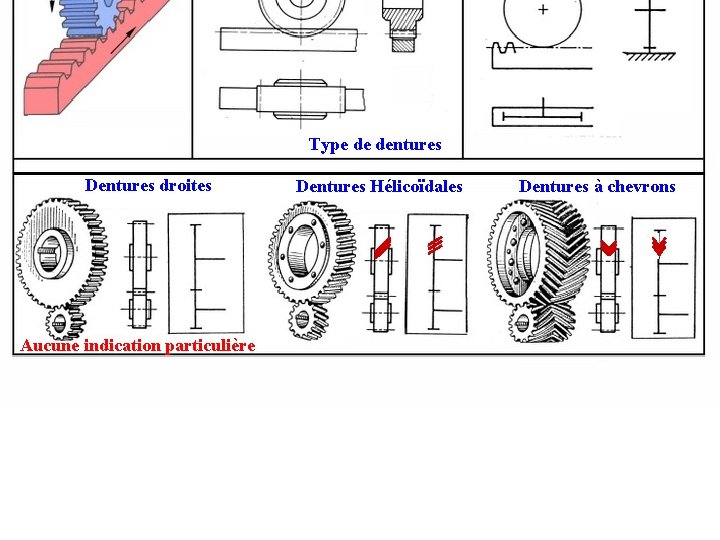 Type de dentures

Dentures droites

Dentures Hélicoïdales

Dentures à chevrons

Aucune indication particulière