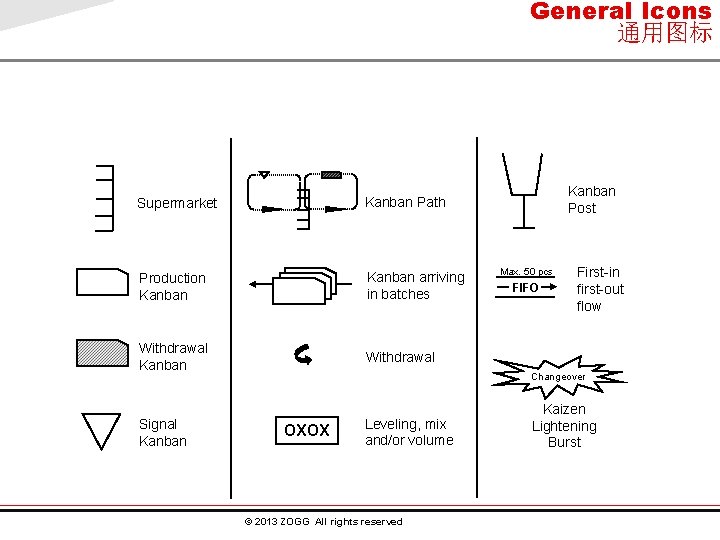 General Icons
通用图标

Supermarket

Production Kanban

Withdrawal Kanban

Signal Kanban

Kanban Path

Kanban arriving in batches

Withdrawal

OXOX

Leveling, mix and/or volume

Kanban Post

Max. 50 pcs
FIFO

First-in first-out flow

Changeover

Kaizen Lightening Burst

© 2013 ZOGG All rights reserved