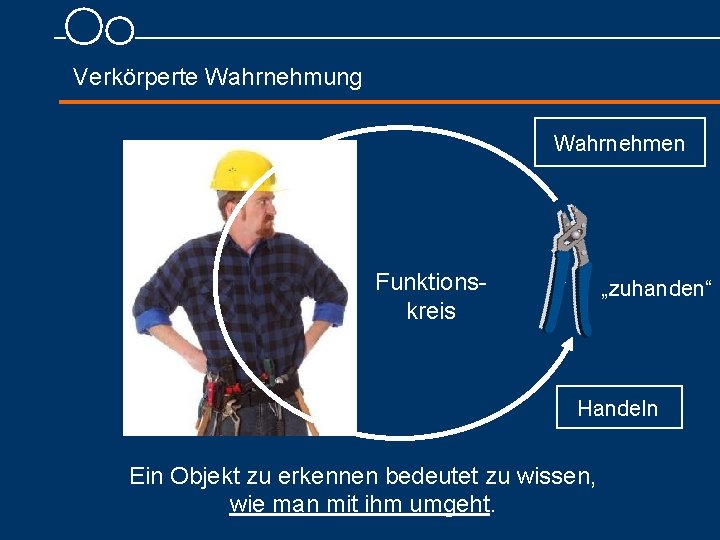 Verkörperte Wahrnehmung

Wahrnehmen

Funktionskreis

„zuhanden“

Handeln

Ein Objekt zu erkennen bedeutet zu wissen, wie man mit ihm umgeht.