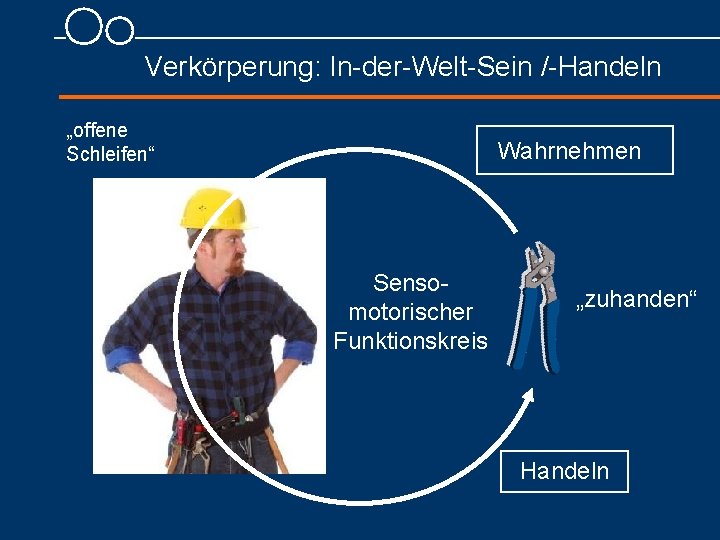 Verkörperung: In-der-Welt-Sein /-Handeln

„offene Schleifen“

Wahrnehmen

Senso-motorischer Funktionskreis

„zuhanden“

Handeln