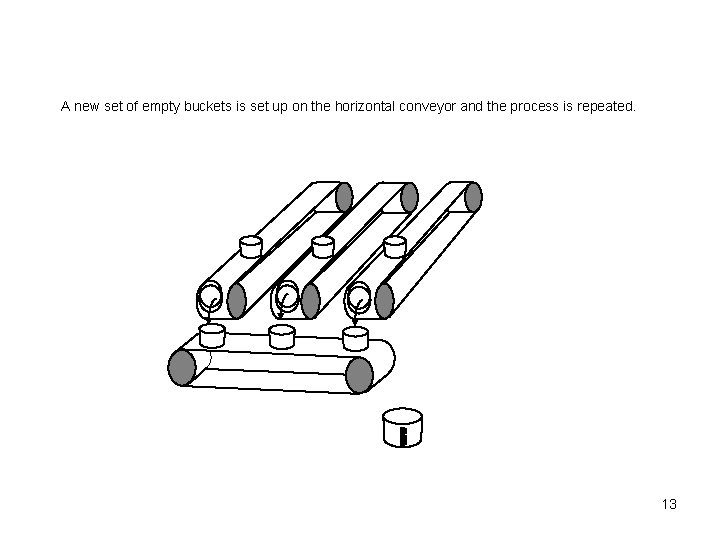 A new set of empty buckets is set up on the horizontal conveyor and the process is repeated.

13