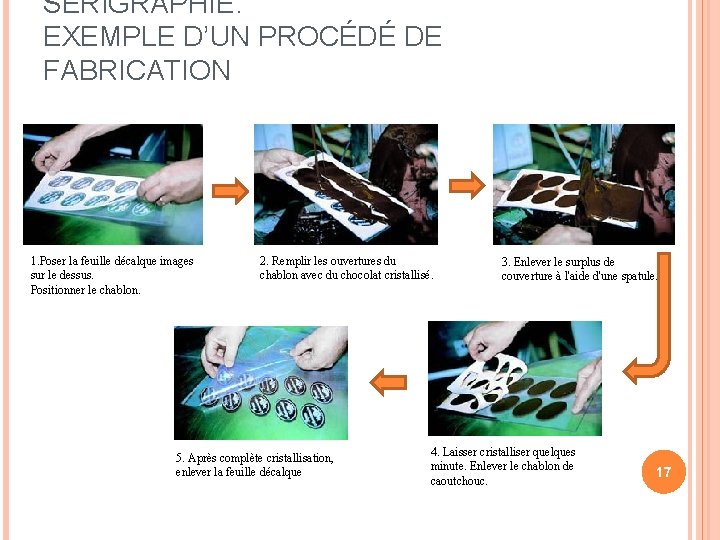 SÉRIGRAPHIE:
EXEMPLE D'UN PROCÉDÉ DE FABRICATION

1.Poser la feuille décalque images sur le dessus.
Positionner le chablon.

2. Remplir les ouvertures du chablon avec du chocolat cristallisé.

3. Enlever le surplus de couverture à l'aide d'une spatule.

4. Laisser cristalliser quelques minute. Enlever le chablon de caoutchouc.

5. Après complète cristallisation, enlever la feuille décalque

17