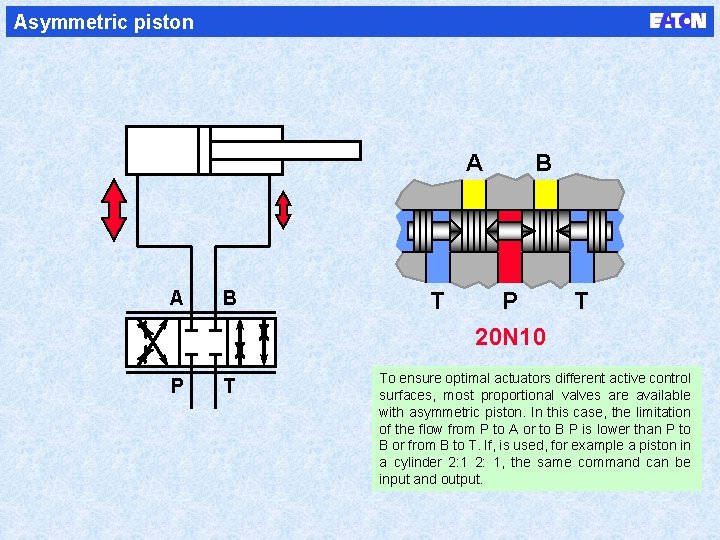 Asymmetric piston

EATON

A
B
P
T

A
B
T
P
T

20N10

To ensure optimal actuators different active control surfaces, most proportional valves are available with asymmetric piston. In this case, the limitation of the flow from P to A or to B P is lower than P to B or from B to T. If, is used, for example a piston in a cylinder 2:1 2: 1, the same command can be input and output.