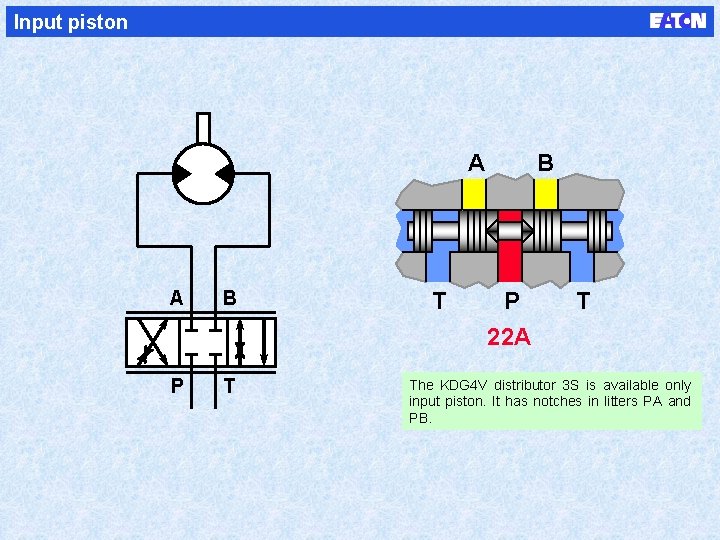 Input piston

EATON

A
B
P
T

A
B
T
P
T

22A

The KDG4V distributor 3S is available only input piston. It has notches in litters PA and PB.