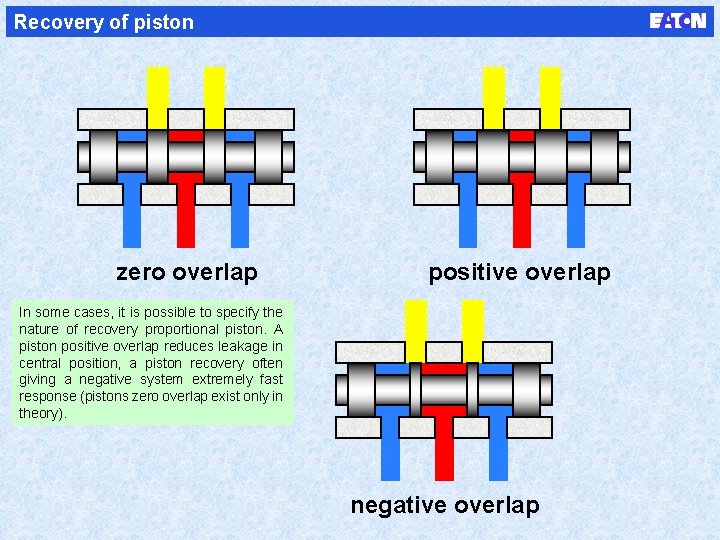 Recovery of piston

EATON

zero overlap

positive overlap

In some cases, it is possible to specify the nature of recovery proportional piston. A piston positive overlap reduces leakage in central position, a piston recovery often giving a negative system extremely fast response (pistons zero overlap exist only in theory).

negative overlap