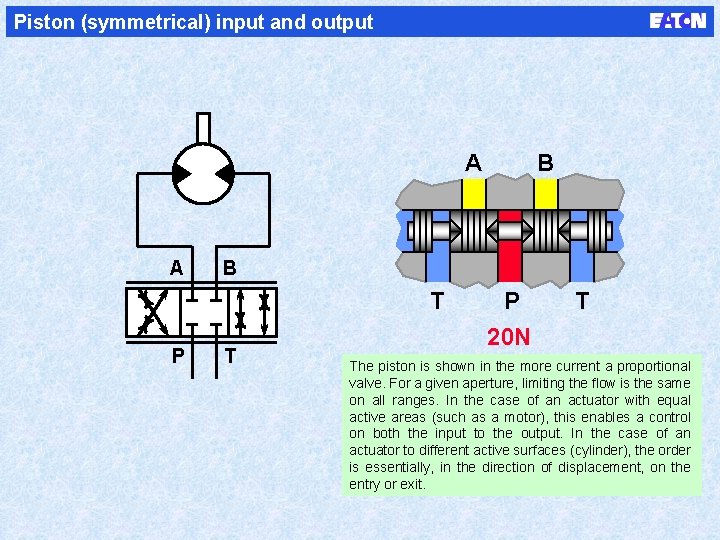 Piston (symmetrical) input and output

EATON

A B

P T

A B

T P T

20N

The piston is shown in the more current a proportional valve. For a given aperture, limiting the flow is the same on all ranges. In the case of an actuator with equal active areas (such as a motor), this enables a control on both the input to the output. In the case of an actuator to different active surfaces (cylinder), the order is essentially, in the direction of displacement, on the entry or exit.