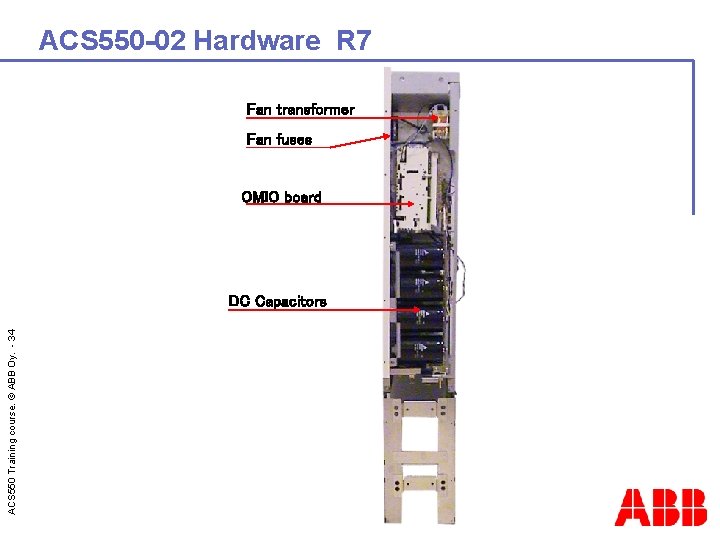 ACS550-02 Hardware R7

Fan transformer

Fan fuses

OMIO board

DC Capacitors

ACS550 Training course. © ABB Oy. - 34

ABB