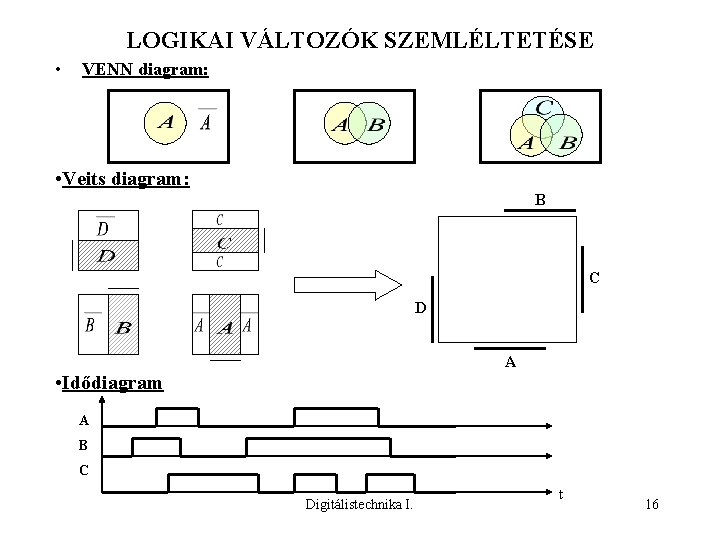 LOGIKAI VÁLTOZÓK SZEMLÉLTETÉSE

• VENN diagram:

$A$ $\overline{A}$

$A$ $B$

$C$ $A$ $B$

•Veits diagram:

$\overline{D}$
$D$

$\overline{C}$
$C$
$\overline{C}$

$\overline{B}$ $B$

$\overline{A}$ $A$ $\overline{A}$

B
C
D
A

•Idődiagram

A
B
C
t

Digitálistechnika I.

16