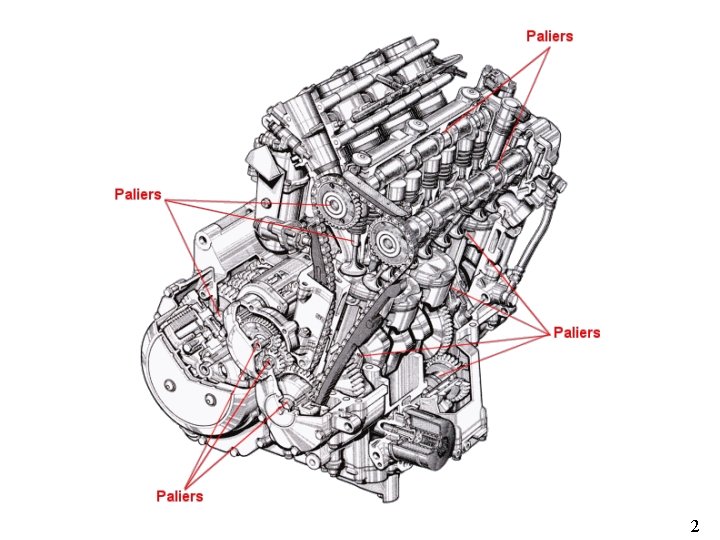 Paliers

Paliers

Paliers

Paliers

2