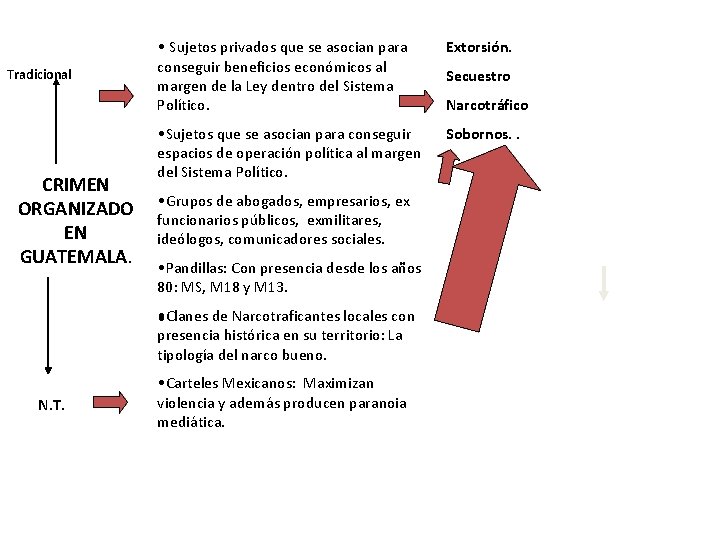 Tradicional

CRIMEN ORGANIZADO EN GUATEMALA.

N.T.

• Sujetos privados que se asocian para conseguir beneficios económicos al margen de la Ley dentro del Sistema Político.

•Sujetos que se asocian para conseguir espacios de operación política al margen del Sistema Político.

•Grupos de abogados, empresarios, ex funcionarios públicos, exmilitares, ideólogos, comunicadores sociales.

•Pandillas: Con presencia desde los años 80: MS, M18 y M13.

•Clanes de Narcotraficantes locales con presencia histórica en su territorio: La tipología del narco bueno.

•Carteles Mexicanos: Maximizan violencia y además producen paranoia mediática.

Extorsión.

Secuestro

Narcotráfico

Sobornos. .