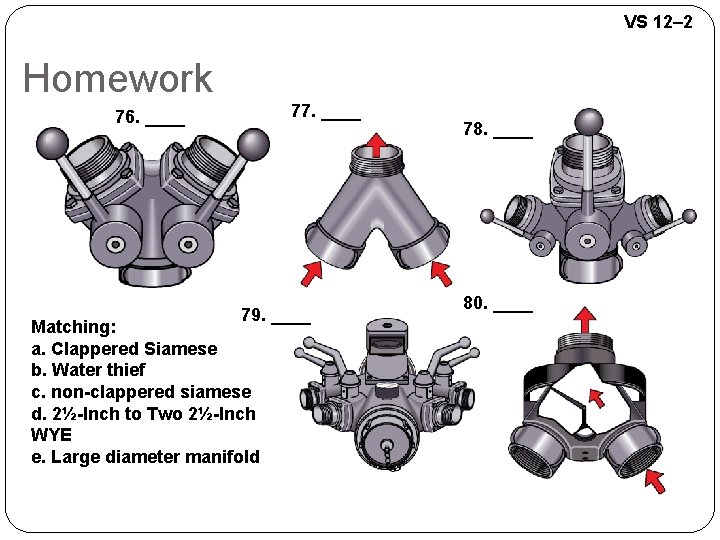 VS 12–2

Homework

76. ____

77. ____

78. ____

79. ____

80. ____

Matching:
a. Clappered Siamese
b. Water thief
c. non-clappered siamese
d. 2½-Inch to Two 2½-Inch WYE
e. Large diameter manifold