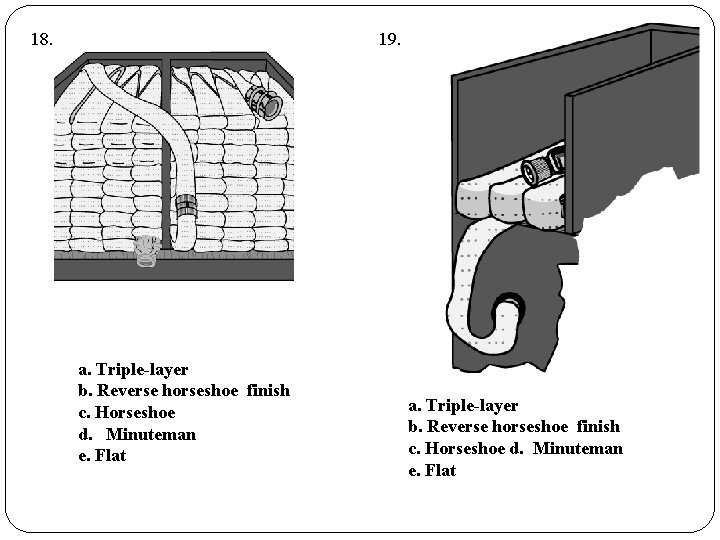 18.

a. Triple-layer
b. Reverse horseshoe finish
c. Horseshoe
d. Minuteman
e. Flat

19.

a. Triple-layer
b. Reverse horseshoe finish
c. Horseshoe d. Minuteman
e. Flat