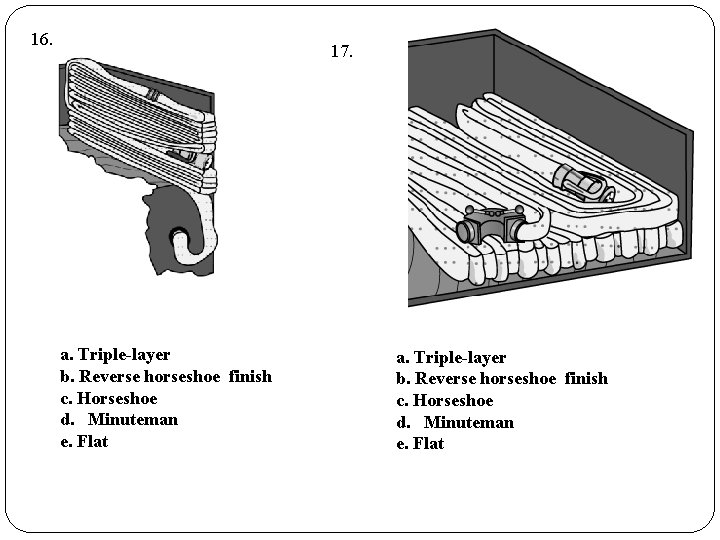 16.

a. Triple-layer
b. Reverse horseshoe finish
c. Horseshoe
d. Minuteman
e. Flat

17.

a. Triple-layer
b. Reverse horseshoe finish
c. Horseshoe
d. Minuteman
e. Flat