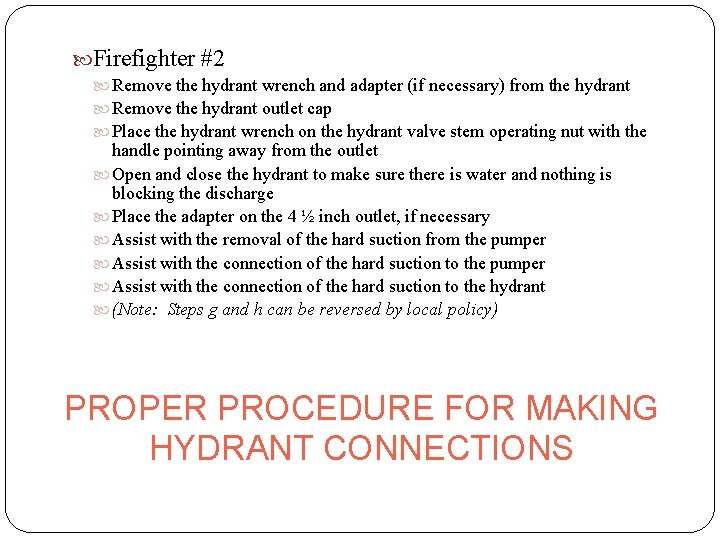 Firefighter #2

Remove the hydrant wrench and adapter (if necessary) from the hydrant

Remove the hydrant outlet cap

Place the hydrant wrench on the hydrant valve stem operating nut with the handle pointing away from the outlet

Open and close the hydrant to make sure there is water and nothing is blocking the discharge

Place the adapter on the 4 ½ inch outlet, if necessary

Assist with the removal of the hard suction from the pumper

Assist with the connection of the hard suction to the pumper

Assist with the connection of the hard suction to the hydrant

(Note: Steps g and h can be reversed by local policy)

PROPER PROCEDURE FOR MAKING HYDRANT CONNECTIONS