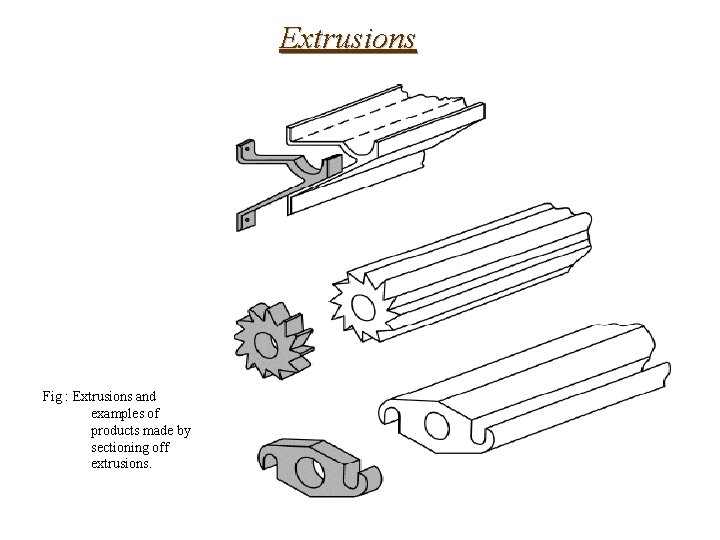 Extrusions

Fig : Extrusions and examples of products made by sectioning off extrusions.