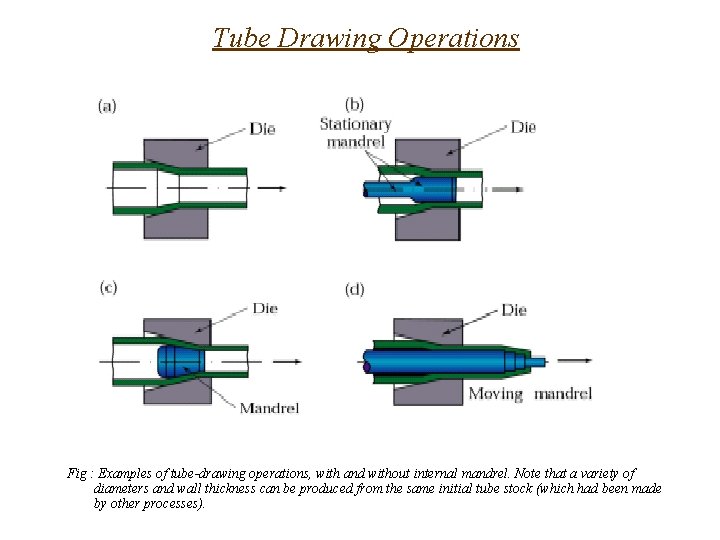 Tube Drawing Operations

(a)
Die

(b)
Stationary mandrel
Die

(c)
Die
Mandrel

(d)
Die
Moving mandrel

Fig : Examples of tube-drawing operations, with and without internal mandrel. Note that a variety of diameters and wall thickness can be produced from the same initial tube stock (which had been made by other processes).