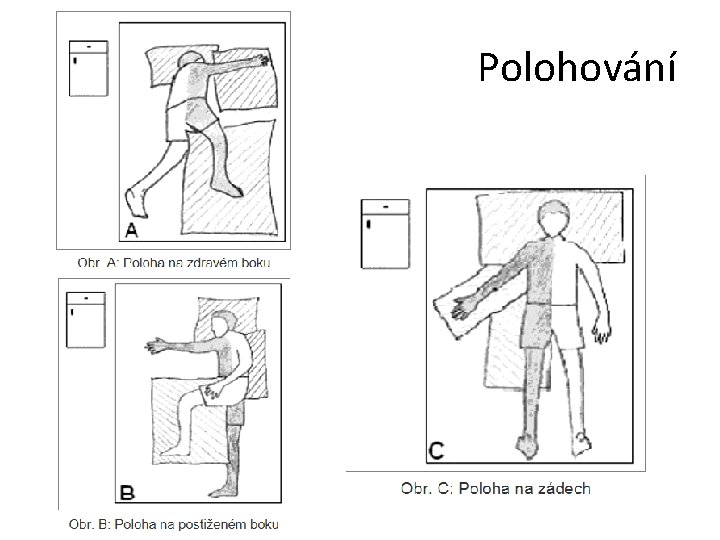 Polohování

A

Obr. A: Poloha na zdravém boku

B

Obr. B: Poloha na postiženém boku

C

Obr. C: Poloha na zádech