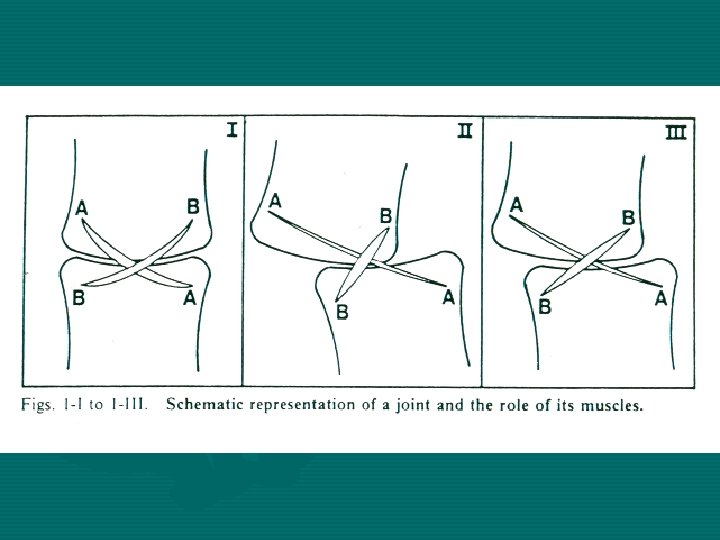 I

A B B A

II

A B B A

III

A B B A

Figs. 1-I to 1-III. Schematic representation of a joint and the role of its muscles.