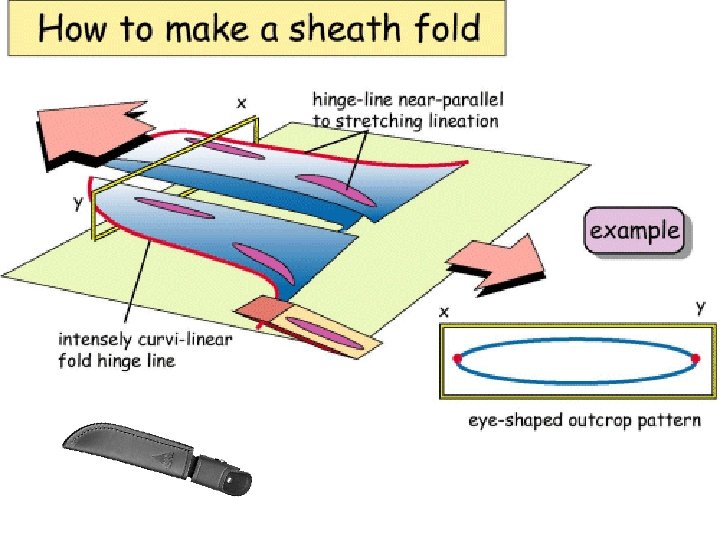 How to make a sheath fold

x

hinge-line near-parallel to stretching lineation

y

example

intensely curvi-linear fold hinge line

x

y

eye-shaped outcrop pattern