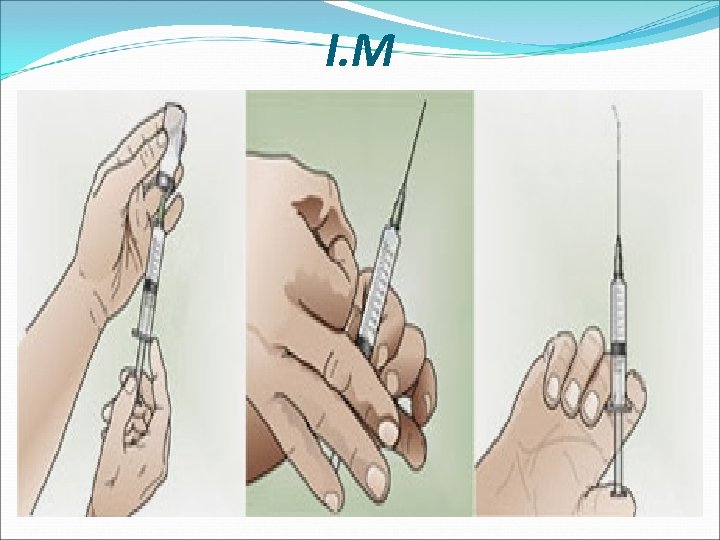 I.M