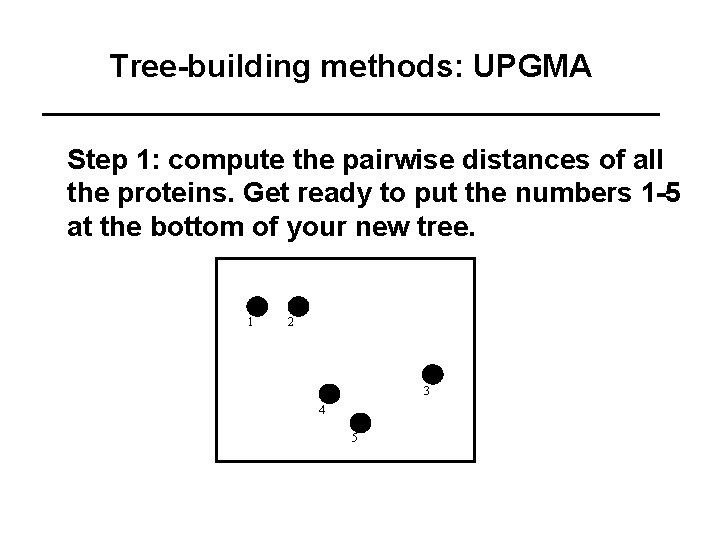 Tree-building methods: UPGMA

Step 1: compute the pairwise distances of all the proteins. Get ready to put the numbers 1-5 at the bottom of your new tree.

1 2
3
4
5