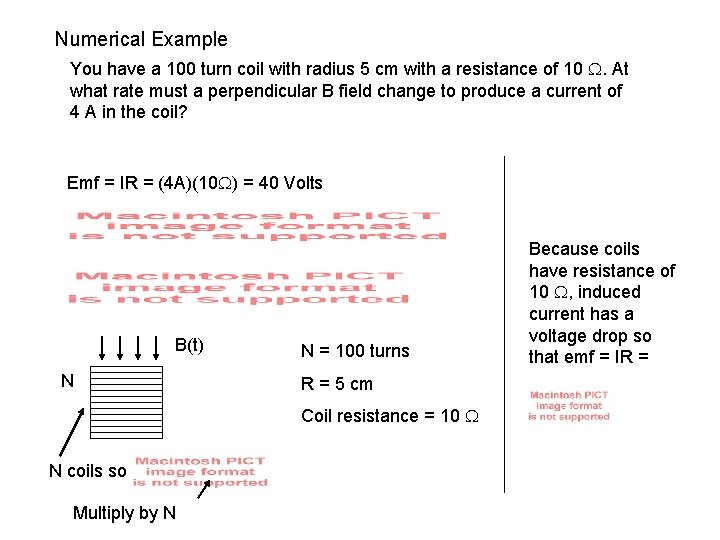 Numerical Example

You have a 100 turn coil with radius 5 cm with a resistance of 10 $\Omega$. At what rate must a perpendicular B field change to produce a current of 4 A in the coil?

Emf = IR = (4A)(10$\Omega$) = 40 Volts

Macintosh PICT image format is not supported

Macintosh PICT image format is not supported

B(t)

N

N coils so

Macintosh PICT image format is not supported

Multiply by N

N = 100 turns

R = 5 cm

Coil resistance = 10 $\Omega$

Because coils have resistance of 10 $\Omega$, induced current has a voltage drop so that emf = IR =

Macintosh PICT image format is not supported