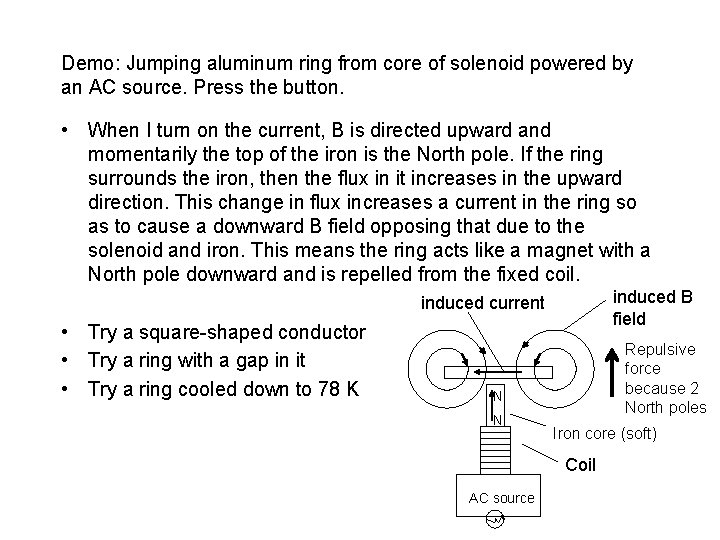 Demo: Jumping aluminum ring from core of solenoid powered by an AC source. Press the button.

• When I turn on the current, B is directed upward and momentarily the top of the iron is the North pole. If the ring surrounds the iron, then the flux in it increases in the upward direction. This change in flux increases a current in the ring so as to cause a downward B field opposing that due to the solenoid and iron. This means the ring acts like a magnet with a North pole downward and is repelled from the fixed coil.

• Try a square-shaped conductor
• Try a ring with a gap in it
• Try a ring cooled down to 78 K

induced current

induced B field

Repulsive force because 2 North poles

N

N

Iron core (soft)

Coil

AC source