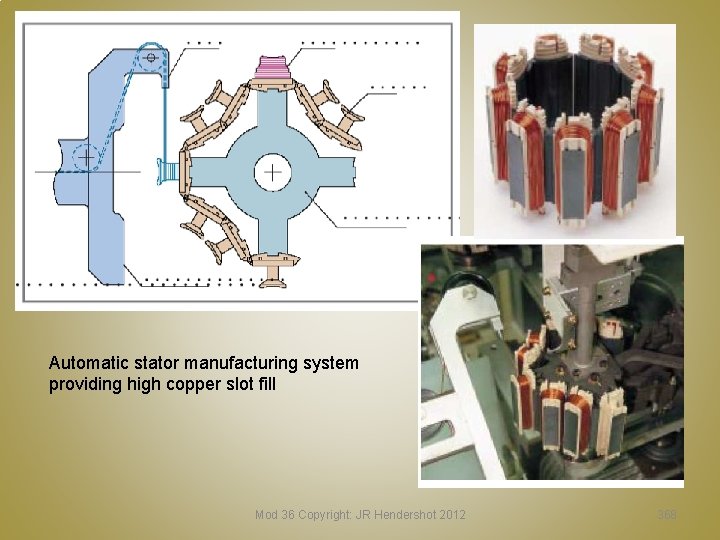 Automatic stator manufacturing system providing high copper slot fill

Mod 36 Copyright: JR Hendershot 2012

368