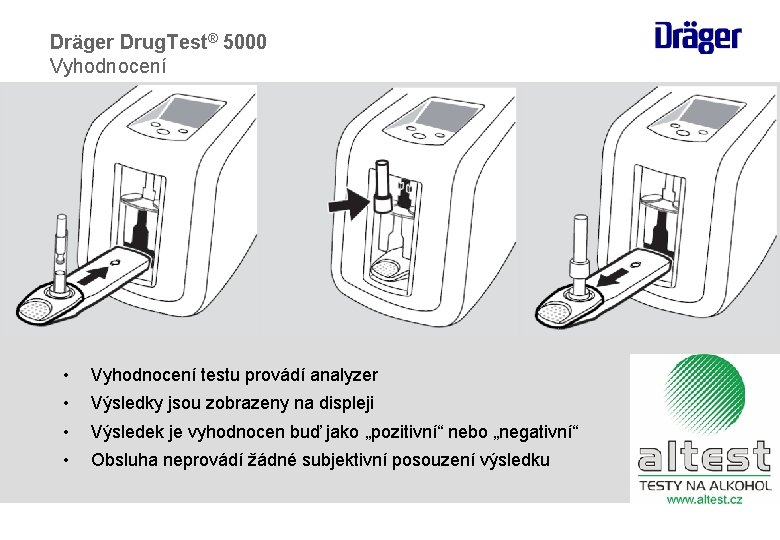 Dräger DrugTest® 5000
Vyhodnocení

Dräger

• Vyhodnocení testu provádí analyzer
• Výsledky jsou zobrazeny na displeji
• Výsledek je vyhodnocen buď jako „pozitivní“ nebo „negativní“
• Obsluha neprovádí žádné subjektivní posouzení výsledku

altest
TESTY NA ALKOHOL
www.altest.cz