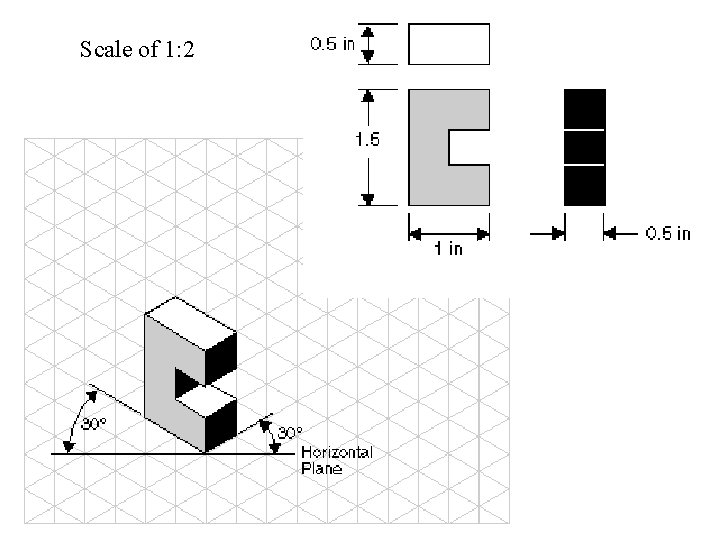 Scale of 1:2

0.5 in

1.5

1 in

0.5 in

30°

30°

Horizontal Plane