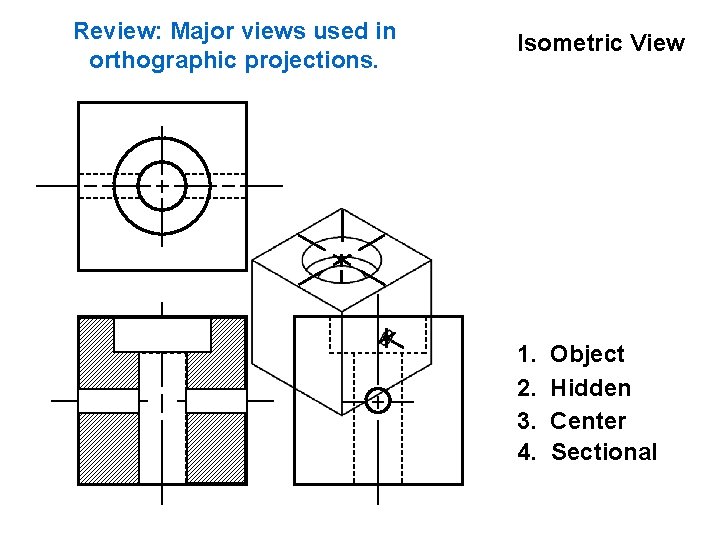 Review: Major views used in orthographic projections.

Isometric View

1. Object
2. Hidden
3. Center
4. Sectional