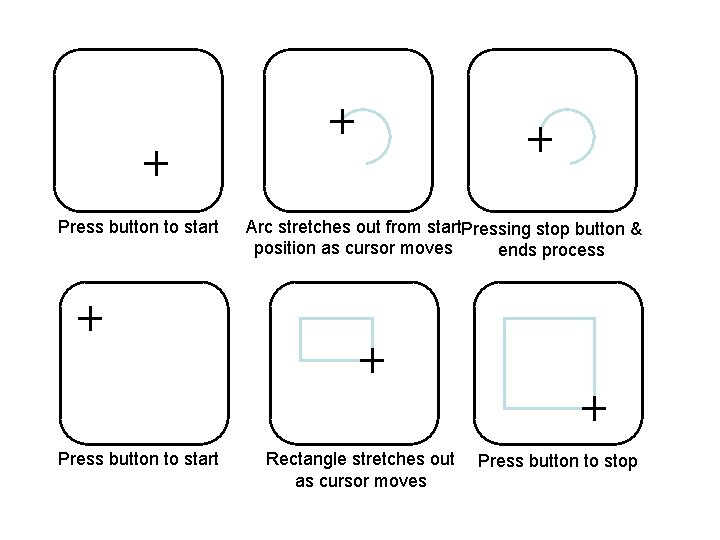 Press button to start

Arc stretches out from start position as cursor moves

Pressing stop button & ends process

Press button to start

Rectangle stretches out as cursor moves

Press button to stop